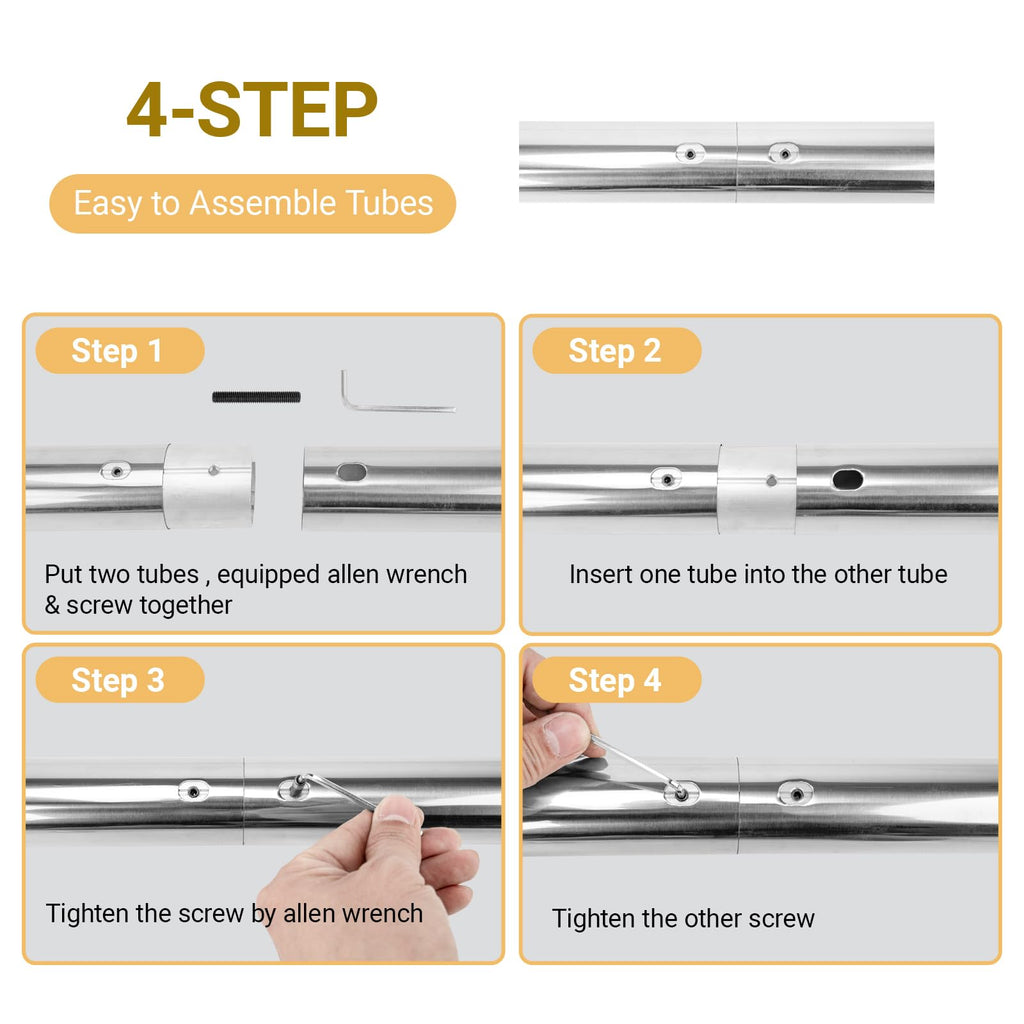 4-STEP

Easy to Assemble Tubes

Step 1

Put two tubes , equipped allen wrench & screw together

Step 2

Insert one tube into the other tube

Step 3

Tighten the screw by allen wrench

Step 4

Tighten the other screw